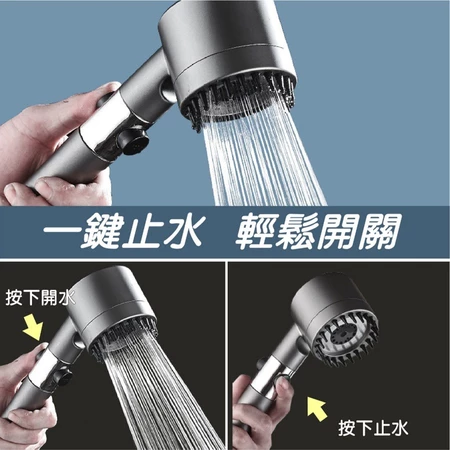 一鍵止水　輕鬆開關

按下開水

按下止水